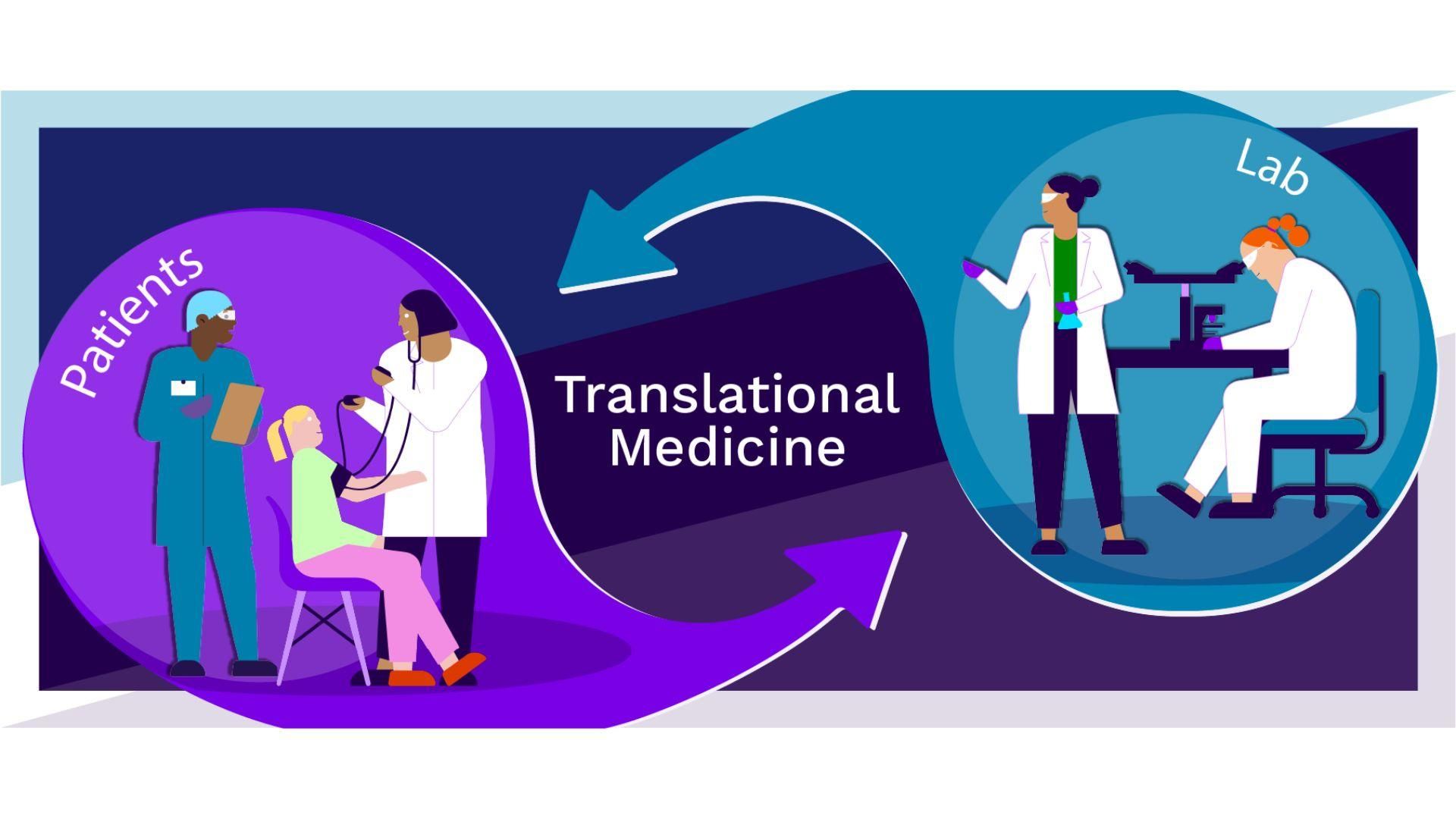 Patients

Translational Medicine

Lab