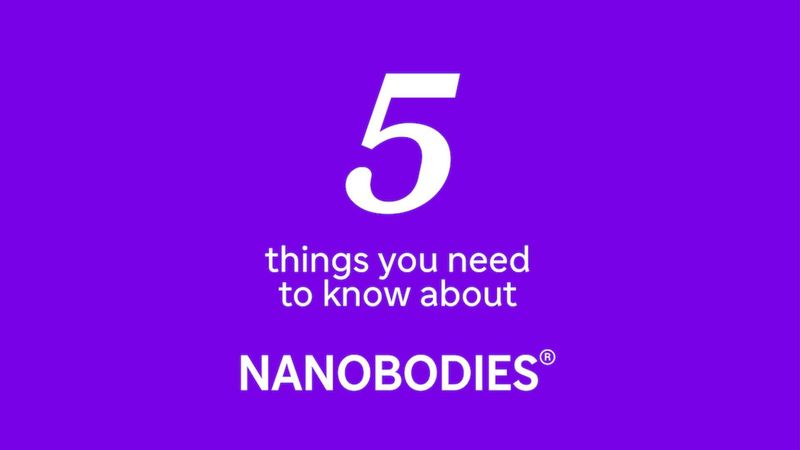 5

things you need to know about

NANOBODIES®