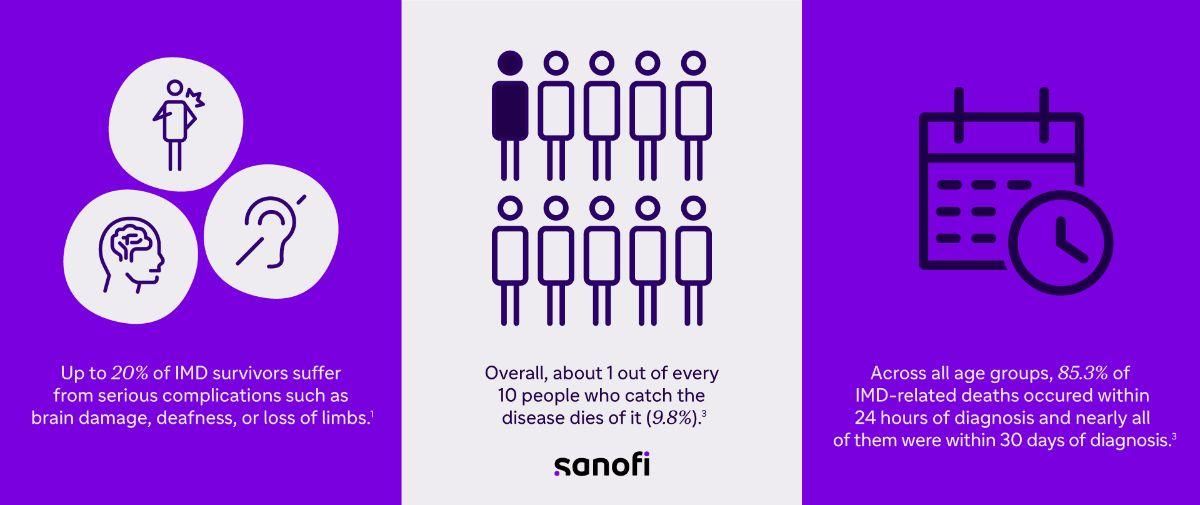 Up to 20% of IMD survivors suffer from serious complications such as brain damage, deafness, or loss of limbs.$^1$

Overall, about 1 out of every 10 people who catch the disease dies of it (9.8%).$^3$

sanofi

Across all age groups, 85.3% of IMD-related deaths occured within 24 hours of diagnosis and nearly all of them were within 30 days of diagnosis.$^3$