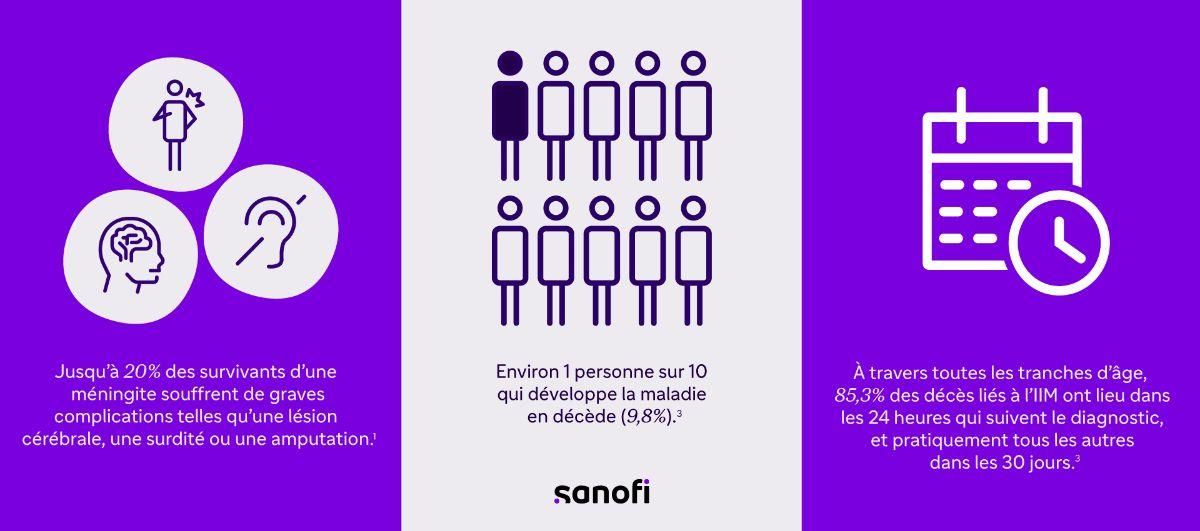 Jusqu'à 20% des survivants d'une méningite souffrent de graves complications telles qu'une lésion cérébrale, une surdité ou une amputation.$^1$

Environ 1 personne sur 10 qui développe la maladie en décède (9,8%).$^3$

sanofi

À travers toutes les tranches d'âge, 85,3% des décès liés à l'IIM ont lieu dans les 24 heures qui suivent le diagnostic, et pratiquement tous les autres dans les 30 jours.$^3$