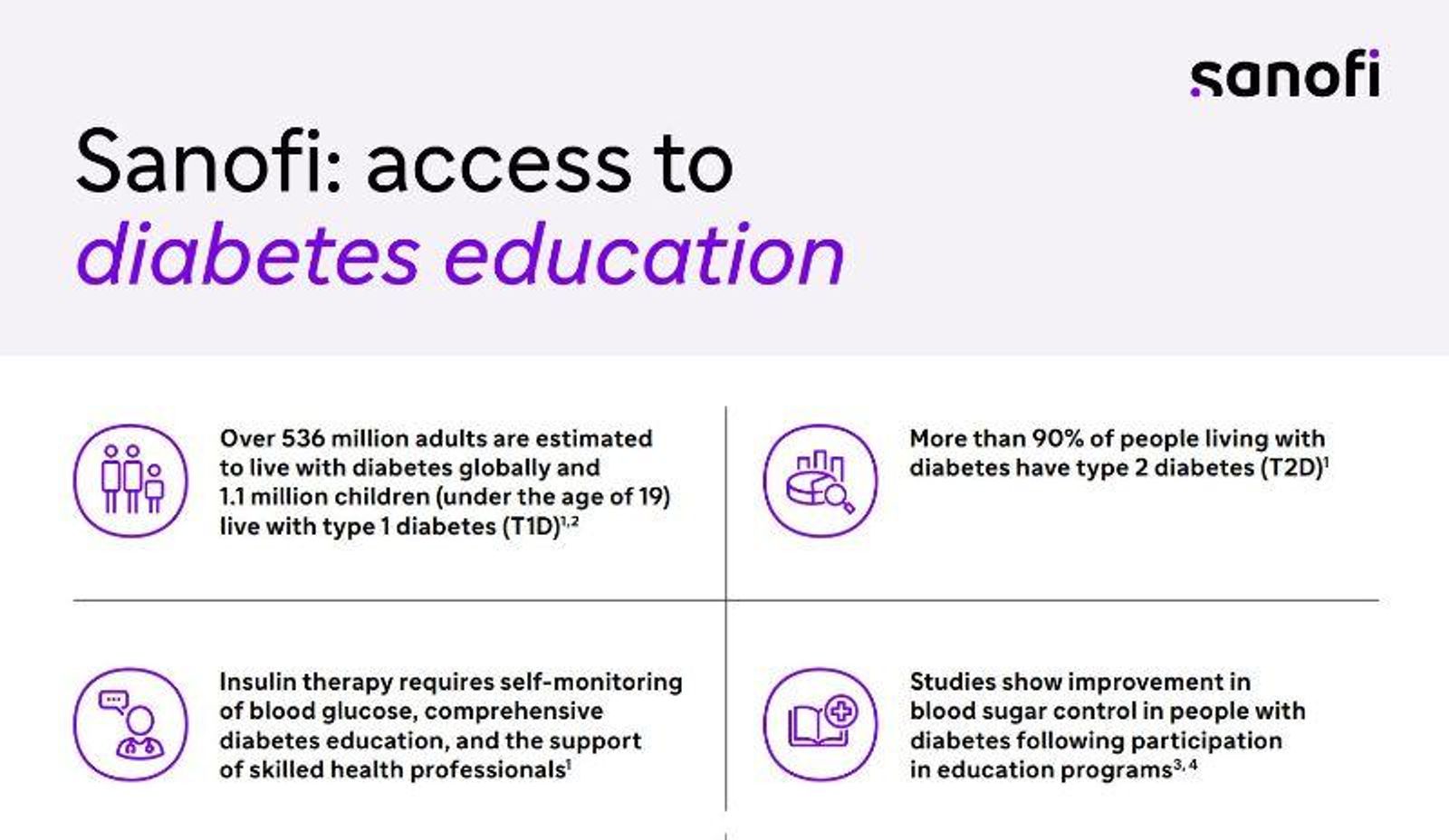 sanofi

Sanofi: access to diabetes education

Over 536 million adults are estimated to live with diabetes globally and 1.1 million children (under the age of 19) live with type 1 diabetes (T1D)$^{1,2}$

More than 90% of people living with diabetes have type 2 diabetes (T2D)$^{1}$

Insulin therapy requires self-monitoring of blood glucose, comprehensive diabetes education, and the support of skilled health professionals$^{1}$

Studies show improvement in blood sugar control in people with diabetes following participation in education programs$^{3,4}$